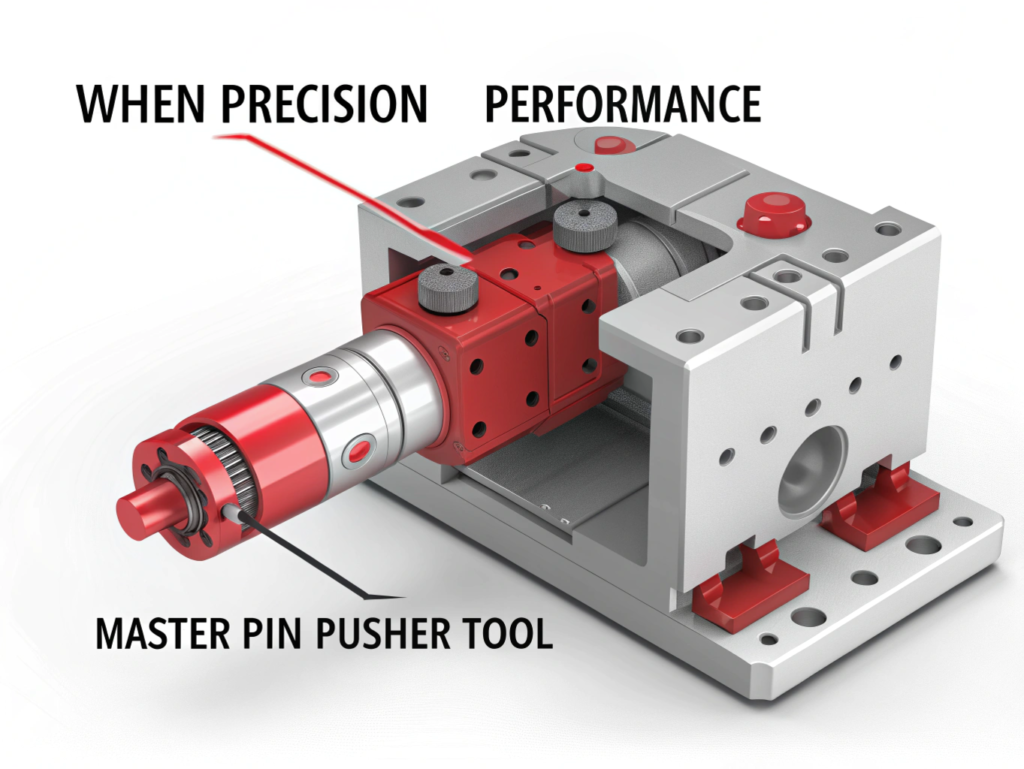 WHEN PRECISION PERFORMANCE

MASTER PIN PUSHER TOOL